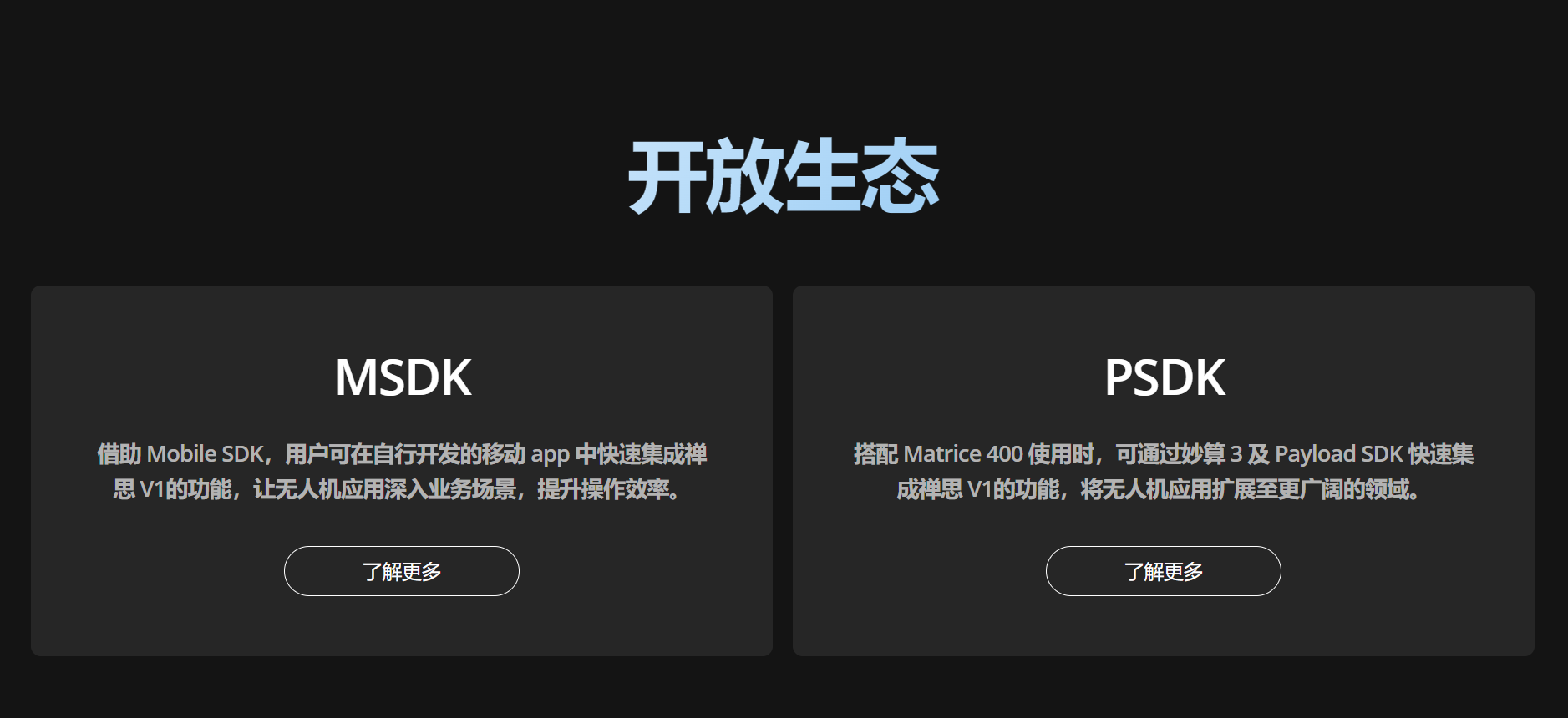 开放生态

MSDK

借助 Mobile SDK，用户可在自行开发的移动 app 中快速集成禅思 V1的功能，让无人机应用深入业务场景，提升操作效率。

了解更多

PSDK

搭配 Matrice 400 使用时，可通过妙算 3 及 Payload SDK 快速集成禅思 V1的功能，将无人机应用扩展至更广阔的领域。

了解更多